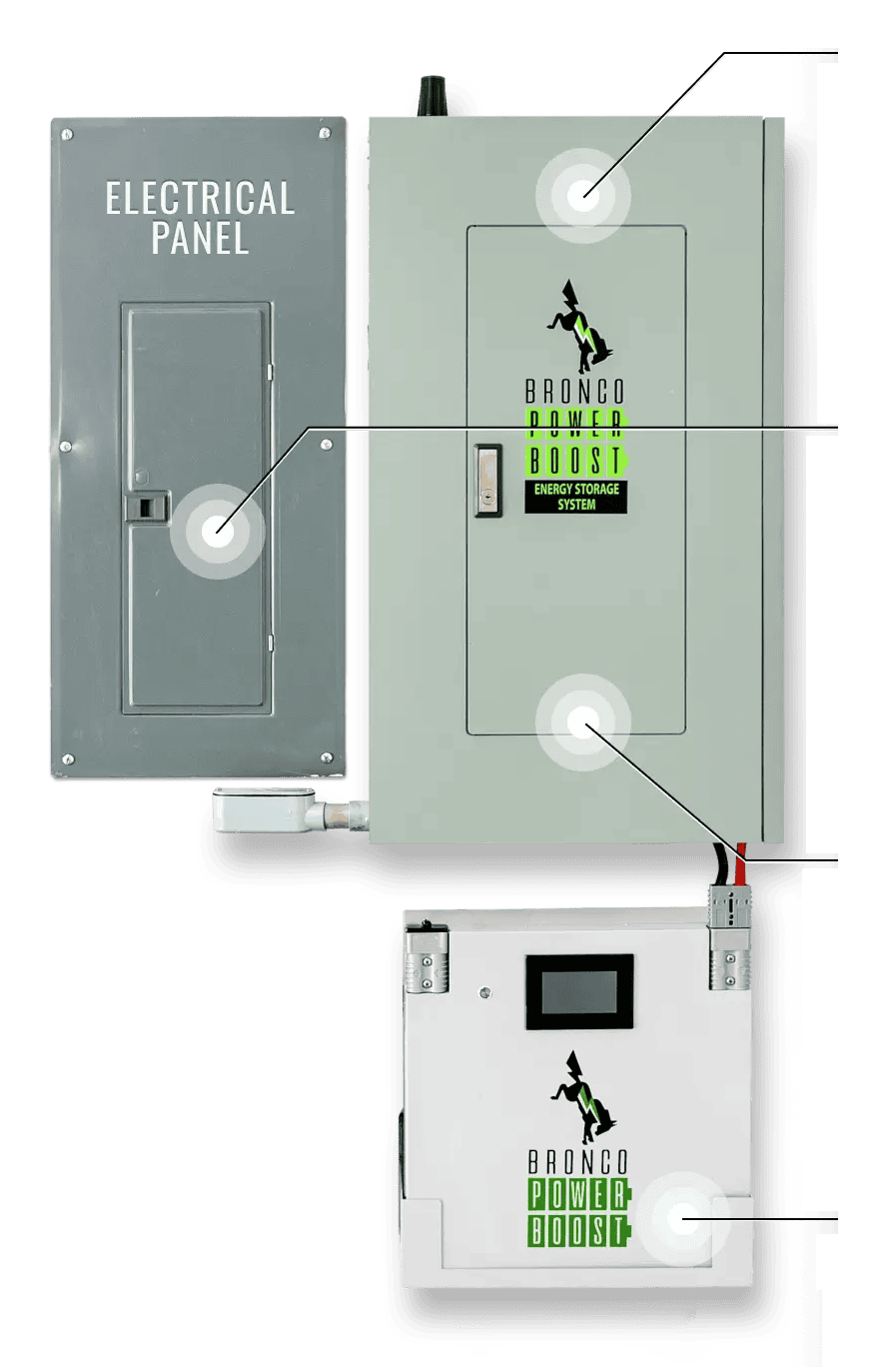 ELECTRICAL PANEL

BRONCO
POWER
BOOST
ENERGY STORAGE SYSTEM

BRONCO
POWER
BOOST